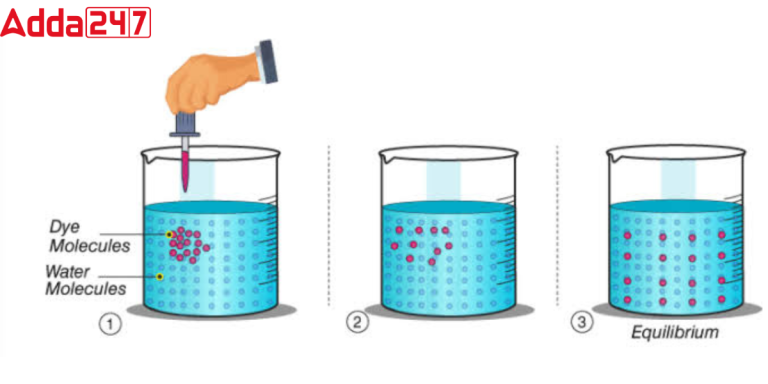 Adda247

Dye Molecules

Water Molecules

1

2

3

Equilibrium