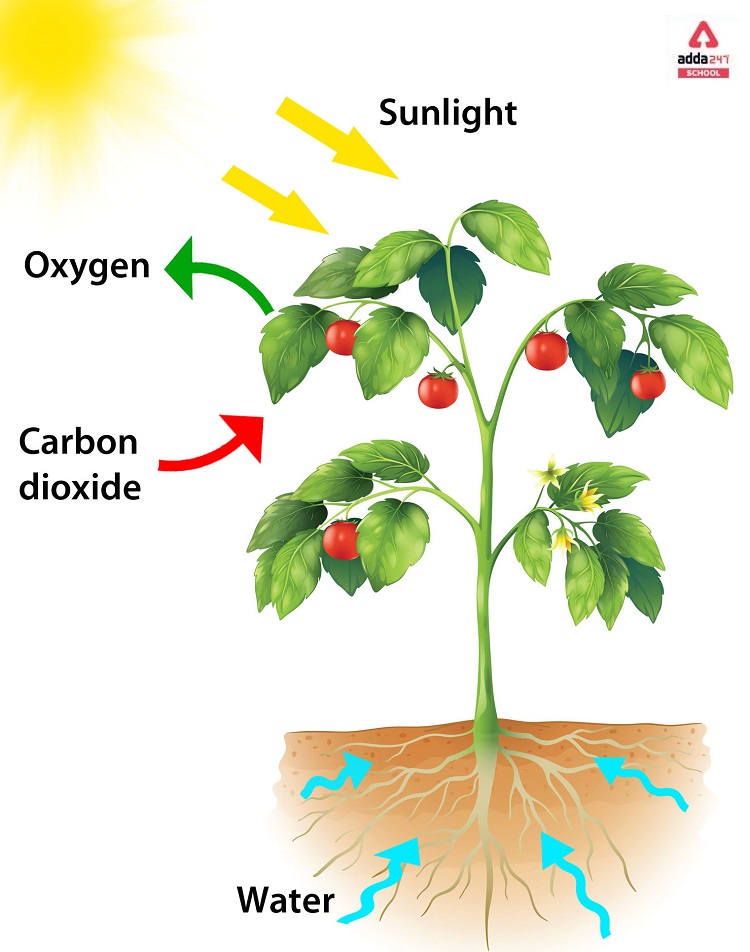 adda247
SCHOOL

Sunlight

Oxygen

Carbon dioxide

Water