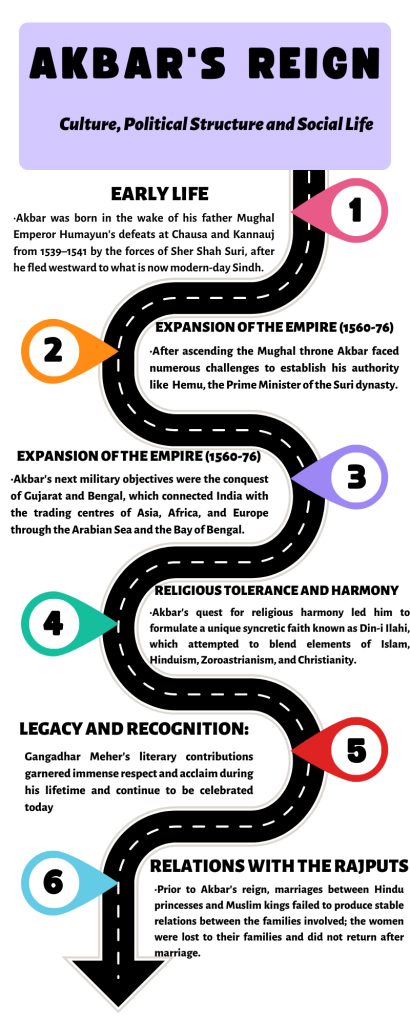 AKBAR'S REIGN

Culture, Political Structure and Social Life

EARLY LIFE

1

·Akbar was born in the wake of his father Mughal Emperor Humayun's defeats at Chausa and Kannauj from 1539–1541 by the forces of Sher Shah Suri, after he fled westward to what is now modern-day Sindh.

2

EXPANSION OF THE EMPIRE (1560-76)

·After ascending the Mughal throne Akbar faced numerous challenges to establish his authority like Hemu, the Prime Minister of the Suri dynasty.

EXPANSION OF THE EMPIRE (1560-76)

3

·Akbar's next military objectives were the conquest of Gujarat and Bengal, which connected India with the trading centres of Asia, Africa, and Europe through the Arabian Sea and the Bay of Bengal.

4

RELIGIOUS TOLERANCE AND HARMONY

·Akbar's quest for religious harmony led him to formulate a unique syncretic faith known as Din-i Ilahi, which attempted to blend elements of Islam, Hinduism, Zoroastrianism, and Christianity.

LEGACY AND RECOGNITION:

5

Gangadhar Meher's literary contributions garnered immense respect and acclaim during his lifetime and continue to be celebrated today

6

RELATIONS WITH THE RAJPUTS

·Prior to Akbar's reign, marriages between Hindu princesses and Muslim kings failed to produce stable relations between the families involved; the women were lost to their families and did not return after marriage.