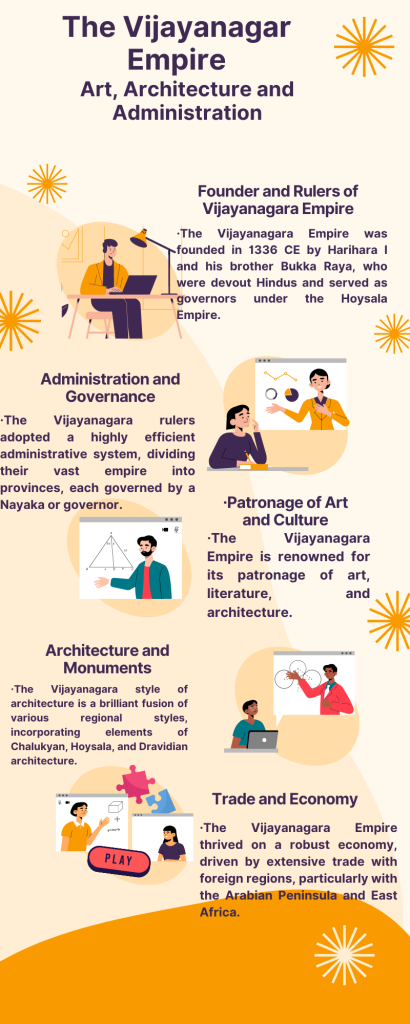 The Vijayanagar Empire

Art, Architecture and Administration

Founder and Rulers of Vijayanagara Empire

·The Vijayanagara Empire was founded in 1336 CE by Harihara I and his brother Bukka Raya, who were devout Hindus and served as governors under the Hoysala Empire.

Administration and Governance

·The Vijayanagara rulers adopted a highly efficient administrative system, dividing their vast empire into provinces, each governed by a Nayaka or governor.

·Patronage of Art and Culture

·The Vijayanagara Empire is renowned for its patronage of art, literature, and architecture.

Architecture and Monuments

·The Vijayanagara style of architecture is a brilliant fusion of various regional styles, incorporating elements of Chalukyan, Hoysala, and Dravidian architecture.

PLAY

Trade and Economy

·The Vijayanagara Empire thrived on a robust economy, driven by extensive trade with foreign regions, particularly with the Arabian Peninsula and East Africa.